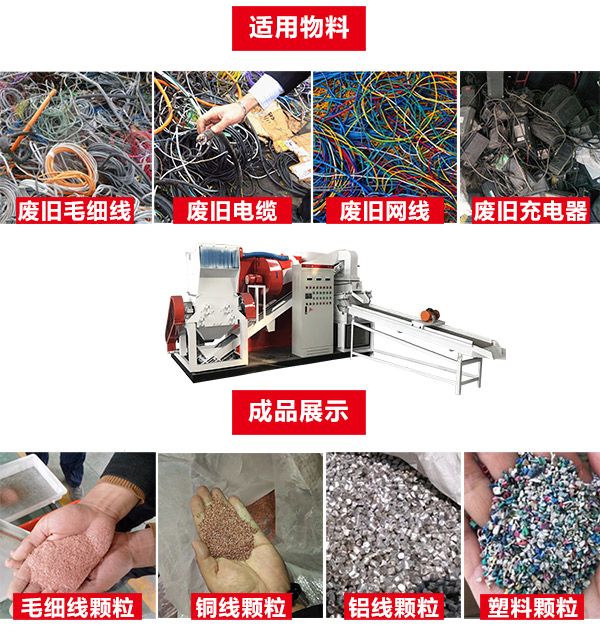 适用物料

废旧毛细线

废旧电缆

废旧网线

废旧充电器

成品展示

毛细线颗粒

铜线颗粒

铝线颗粒

塑料颗粒